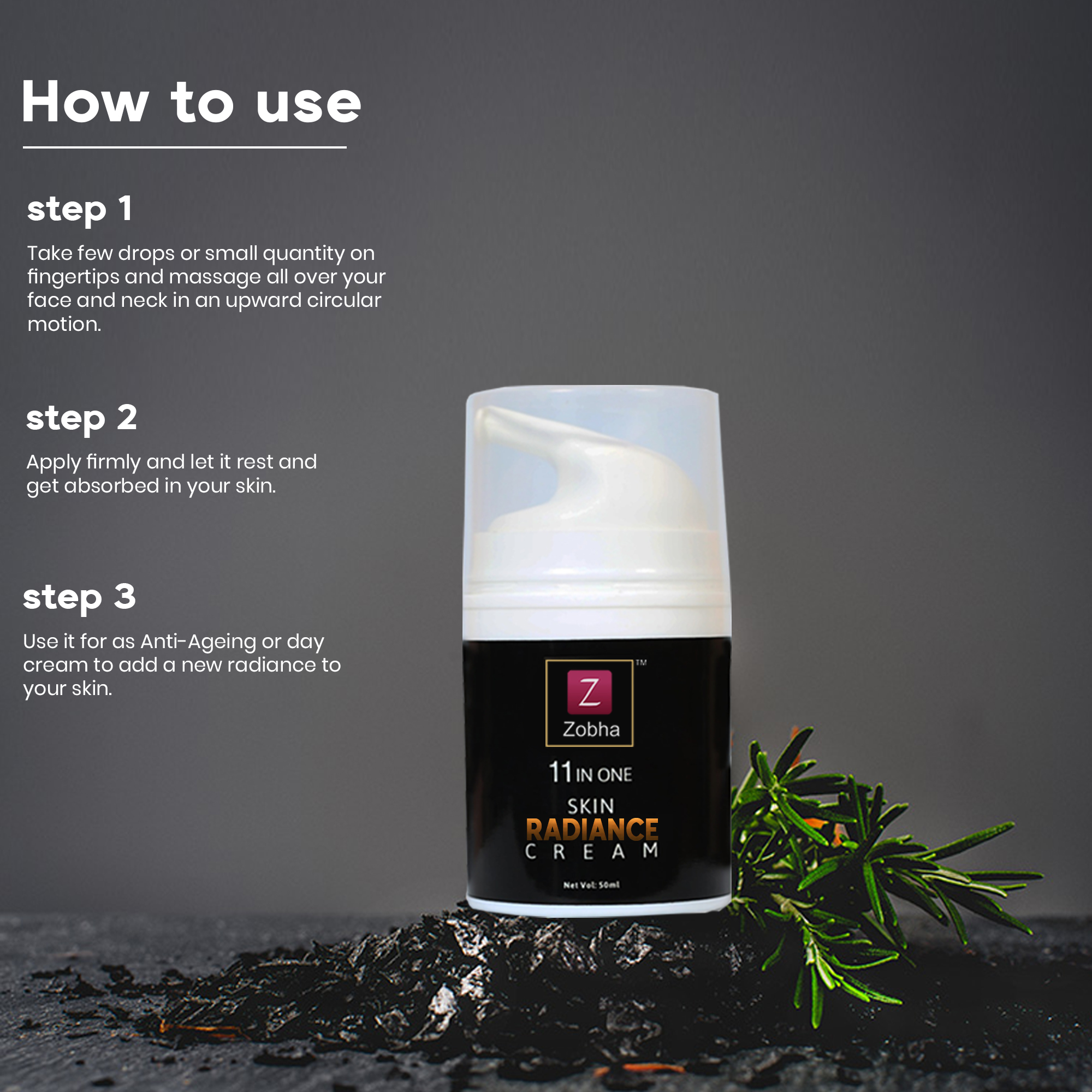 How to use

step 1

Take few drops or small quantity on fingertips and massage all over your face and neck in an upward circular motion.

step 2

Apply firmly and let it rest and get absorbed in your skin.

step 3

Use it for as Anti-Ageing or day cream to add a new radiance to your skin.

Z
Zobha
TM

11 IN ONE
SKIN
RADIANCE
CREAM

Net Vol: 50ml