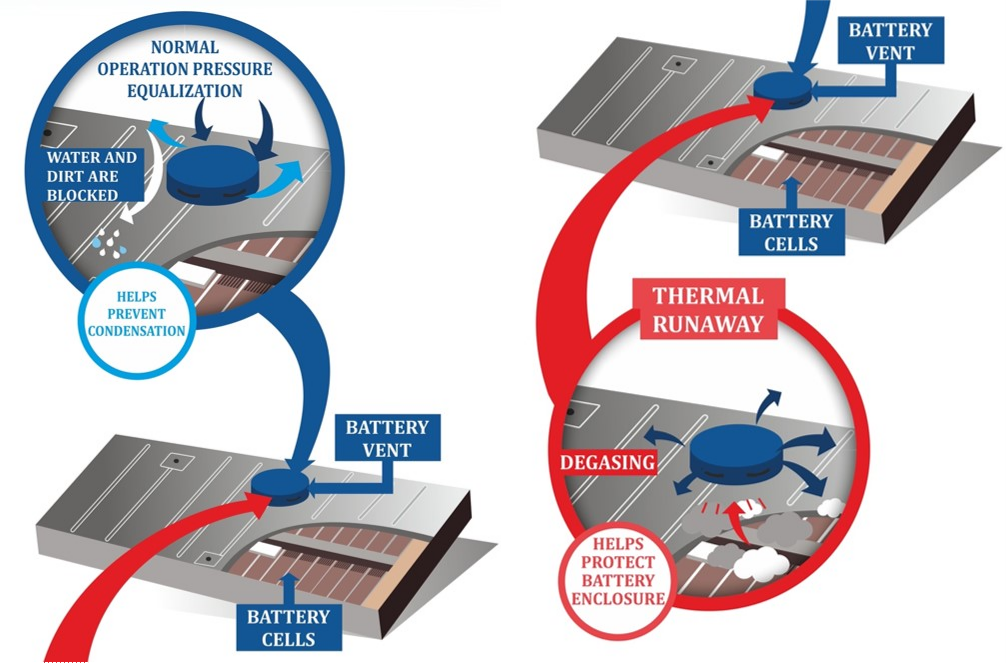 NORMAL OPERATION PRESSURE EQUALIZATION

WATER AND DIRT ARE BLOCKED

HELPS PREVENT CONDENSATION

BATTERY VENT

BATTERY CELLS

BATTERY VENT

BATTERY CELLS

THERMAL RUNAWAY

DEGASING

HELPS PROTECT BATTERY ENCLOSURE